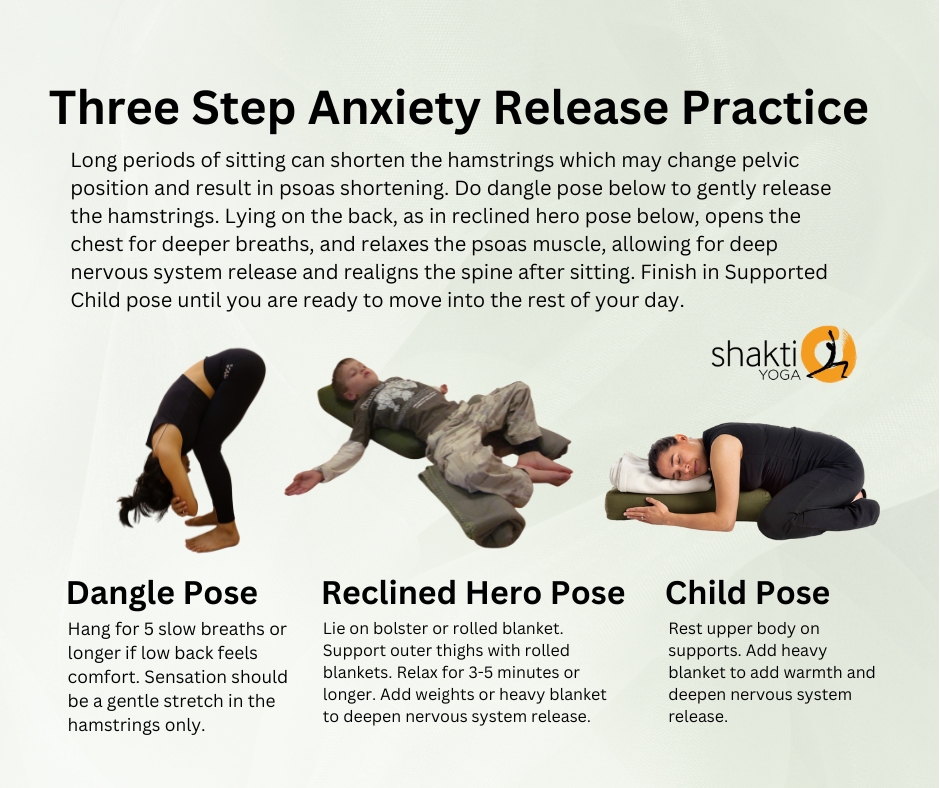 Three Step Anxiety Release Practice

Long periods of sitting can shorten the hamstrings which may change pelvic position and result in psoas shortening. Do dangle pose below to gently release the hamstrings. Lying on the back, as in reclined hero pose below, opens the chest for deeper breaths, and relaxes the psoas muscle, allowing for deep nervous system release and realigns the spine after sitting. Finish in Supported Child pose until you are ready to move into the rest of your day.

shakti YOGA

Dangle Pose

Hang for 5 slow breaths or longer if low back feels comfort. Sensation should be a gentle stretch in the hamstrings only.

Reclined Hero Pose

Lie on bolster or rolled blanket. Support outer thighs with rolled blankets. Relax for 3-5 minutes or longer. Add weights or heavy blanket to deepen nervous system release.

Child Pose

Rest upper body on supports. Add heavy blanket to add warmth and deepen nervous system release.